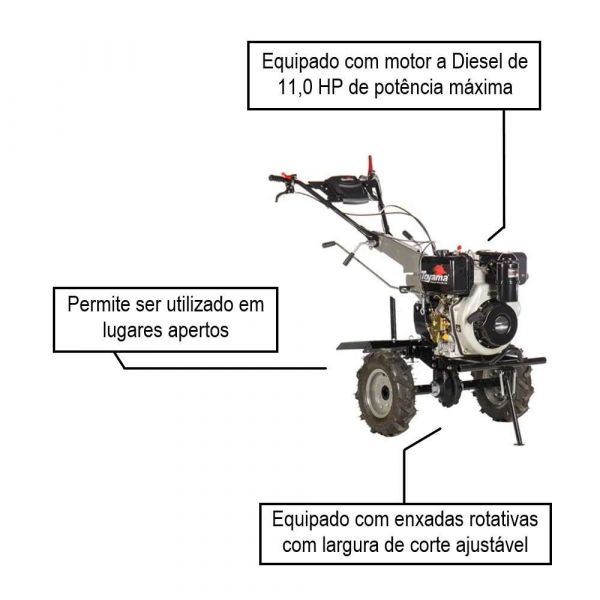 Equipado com motor a Diesel de 11,0 HP de potência máxima

Toyama

Permite ser utilizado em lugares apertos

Equipado com enxadas rotativas com largura de corte ajustável